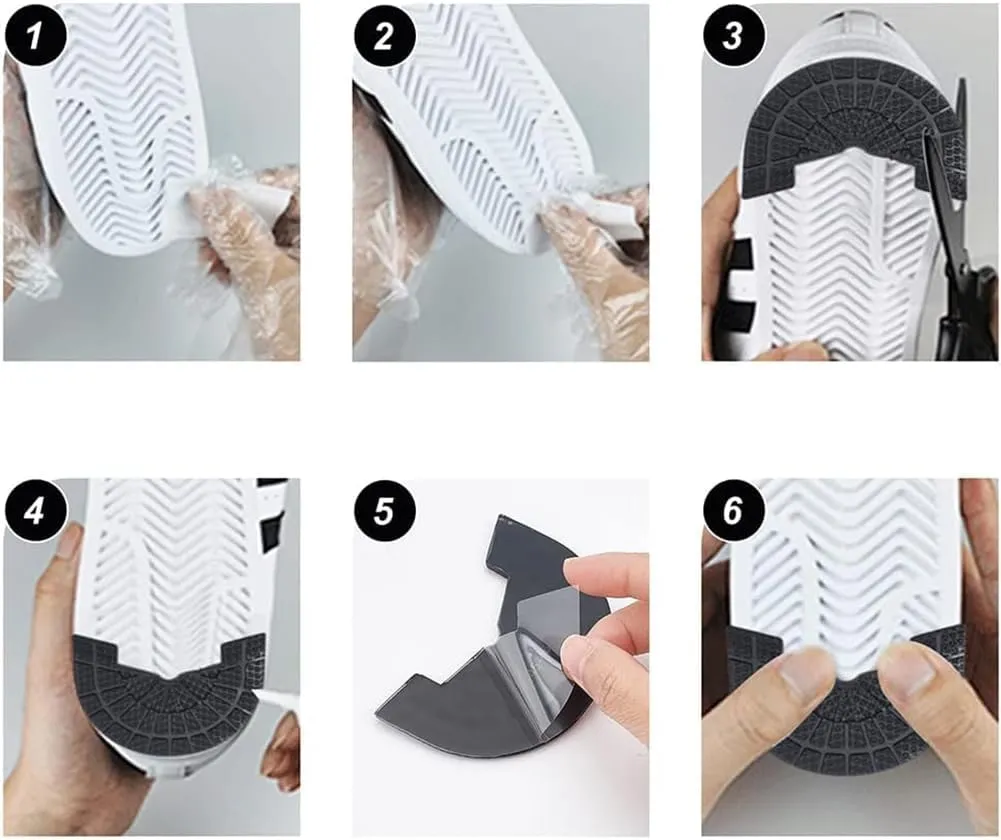 1

2

3

4

5

6